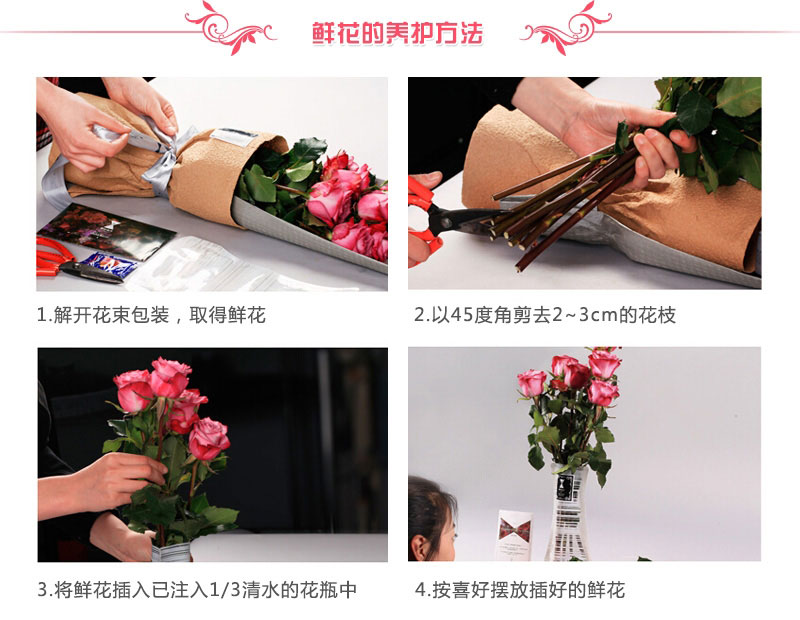 鲜花的养护方法

1.解开花束包装，取得鲜花

2.以45度角剪去2~3cm的花枝

3.将鲜花插入已注入1/3清水的花瓶中

4.按喜好摆放插好的鲜花